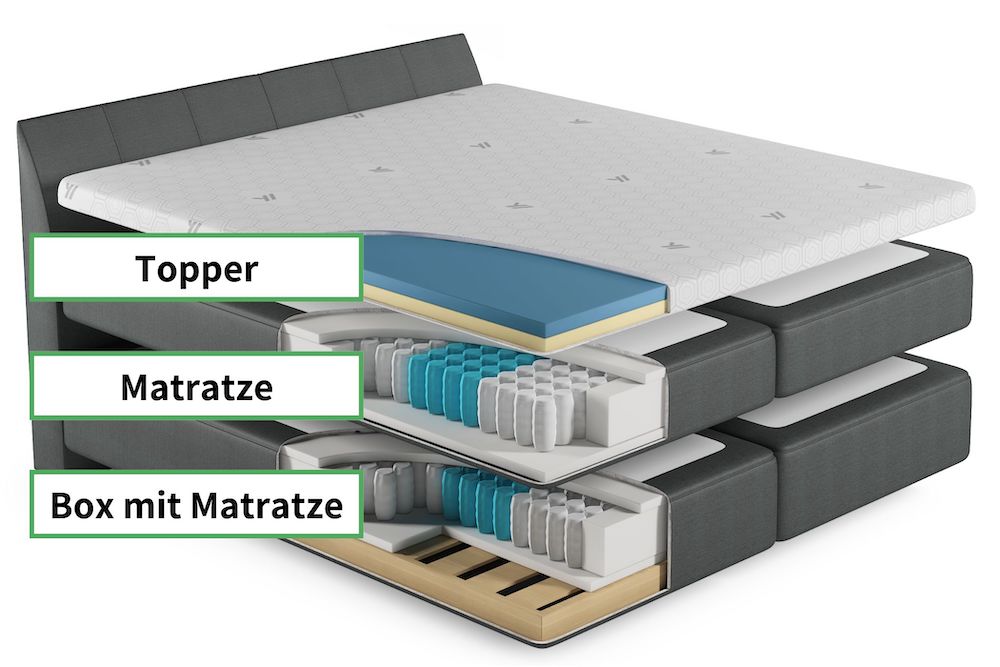 Topper

Matratze

Box mit Matratze