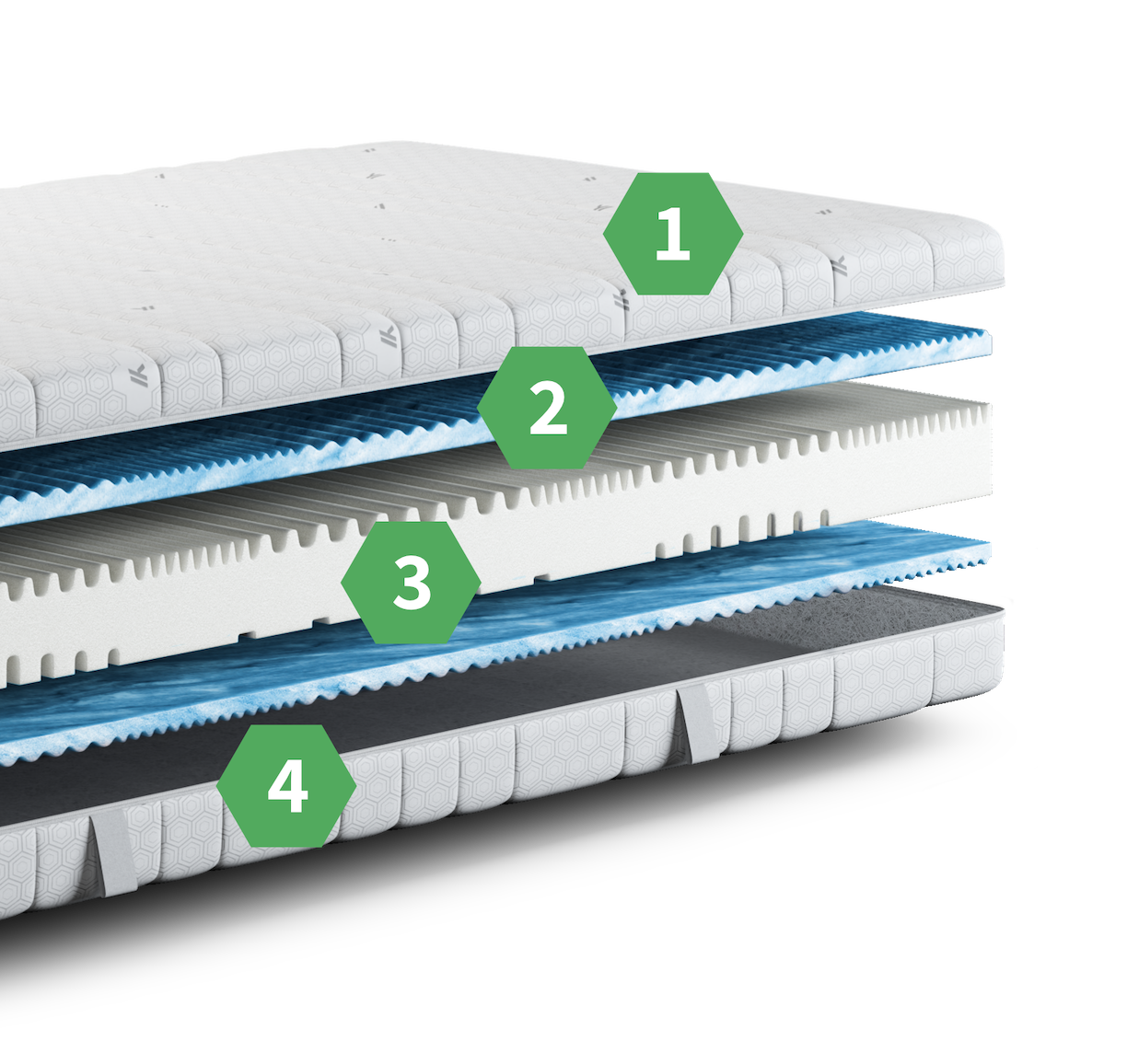 1
2
3
4