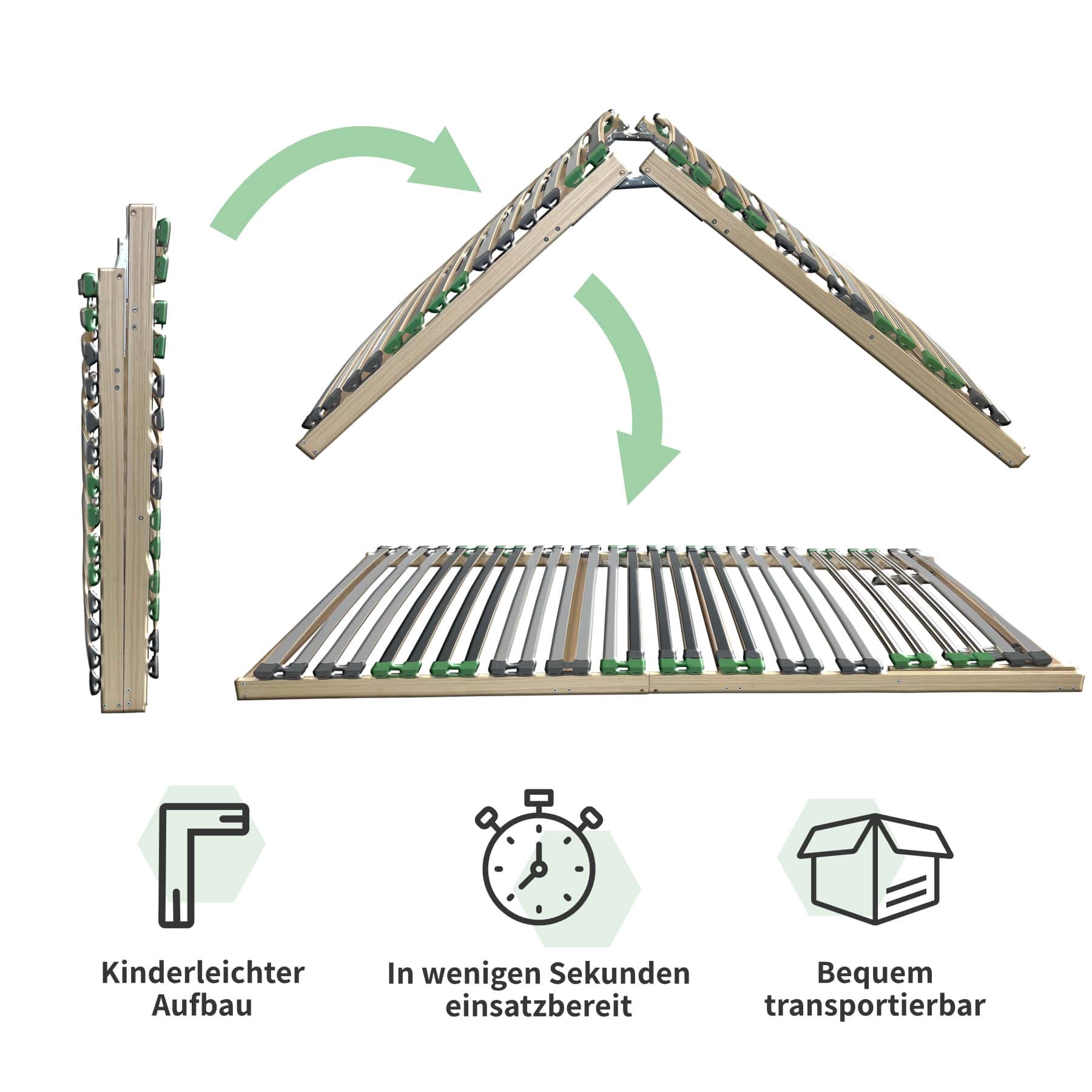 Kinderleichter Aufbau

In wenigen Sekunden einsatzbereit

Bequem transportierbar