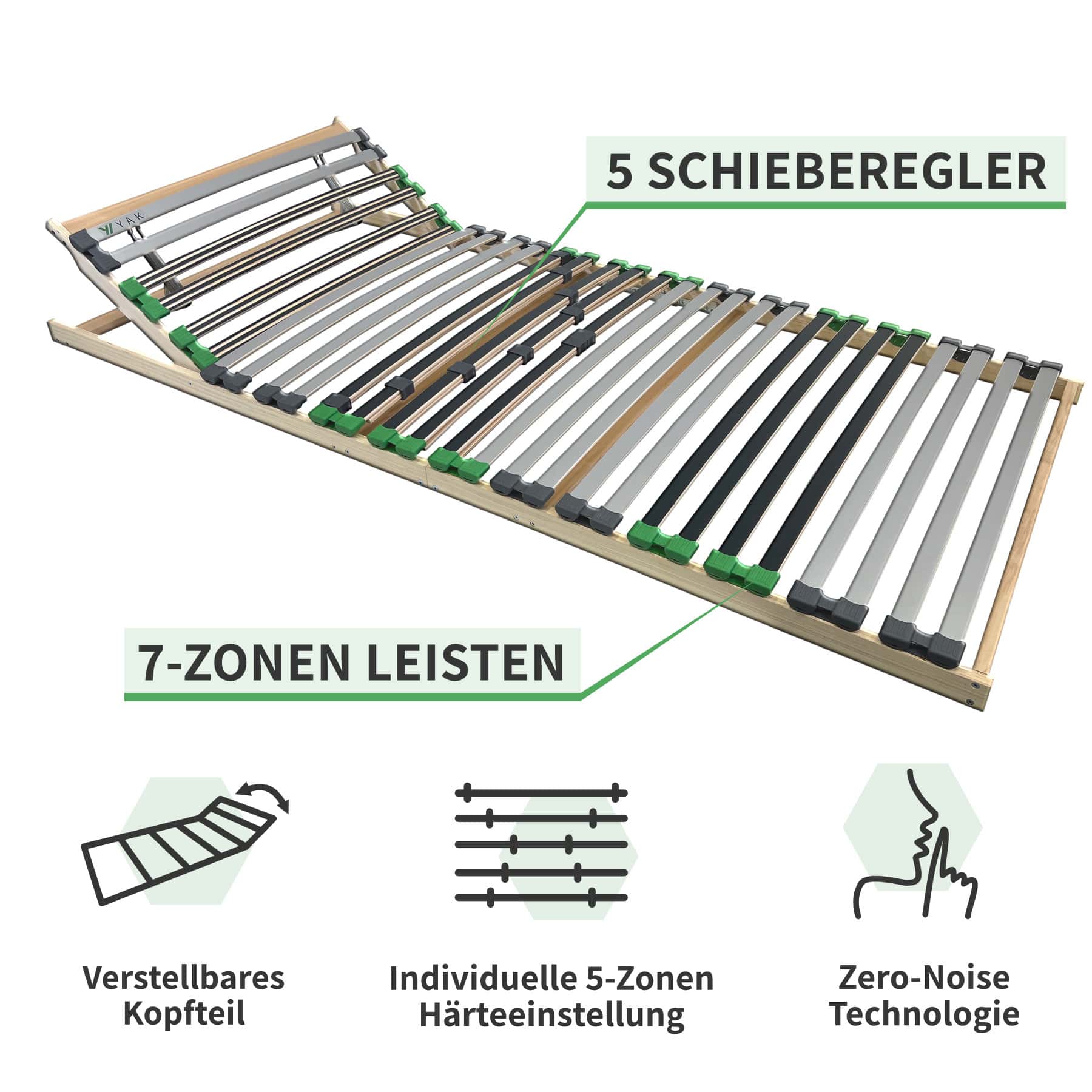 YAK

5 SCHIEBEREGLER

7-ZONEN LEISTEN

Verstellbares Kopfteil

Individuelle 5-Zonen Härteeinstellung

Zero-Noise Technologie